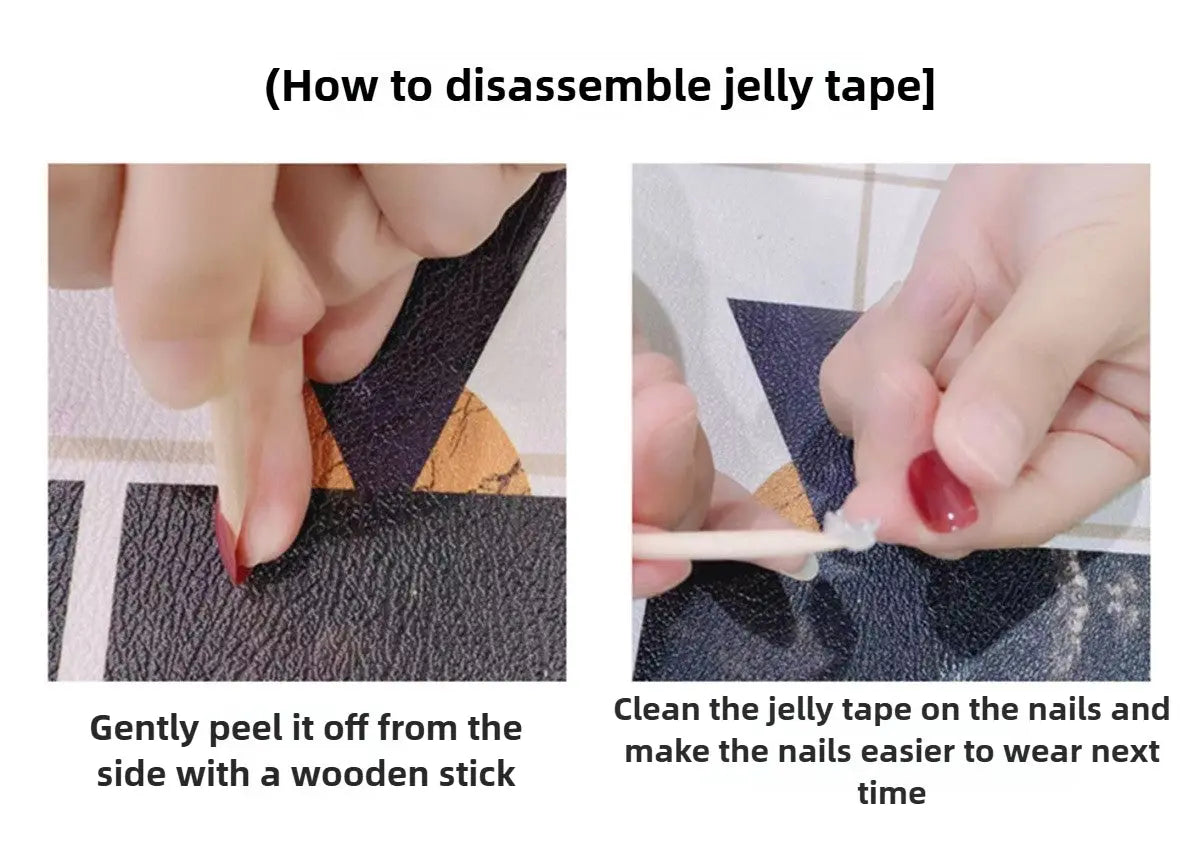 (How to disassemble jelly tape]

Gently peel it off from the side with a wooden stick

Clean the jelly tape on the nails and make the nails easier to wear next time